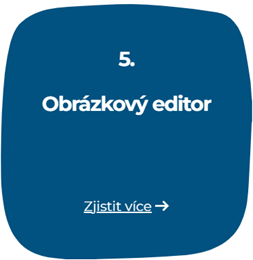 5.

Obrázkový editor

Zjistit více →