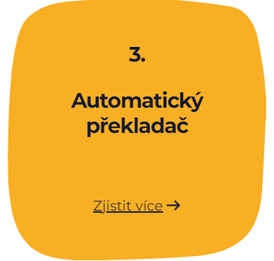 3.

Automatický překladač

Zjistit více →