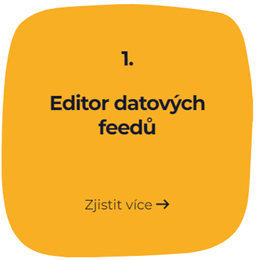 1.

Editor datových feedů

Zjistit více →